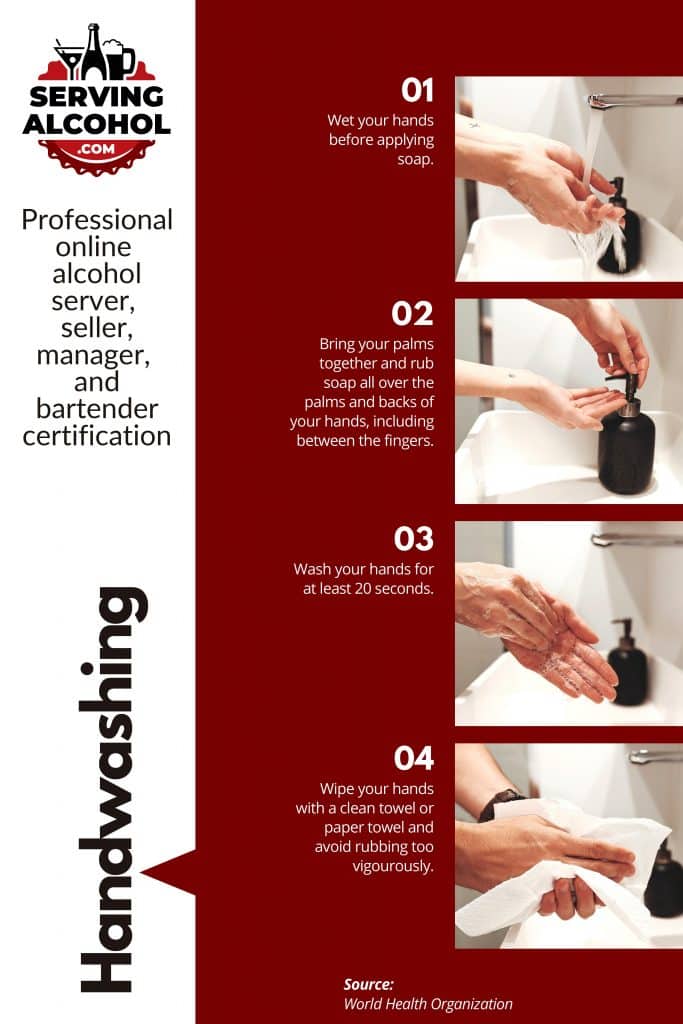 SERVING ALCOHOL .COM

Professional online alcohol server, seller, manager, and bartender certification

Handwashing

01

Wet your hands before applying soap.

02

Bring your palms together and rub soap all over the palms and backs of your hands, including between the fingers.

03

Wash your hands for at least 20 seconds.

04

Wipe your hands with a clean towel or paper towel and avoid rubbing too vigourously.

Source:
World Health Organization